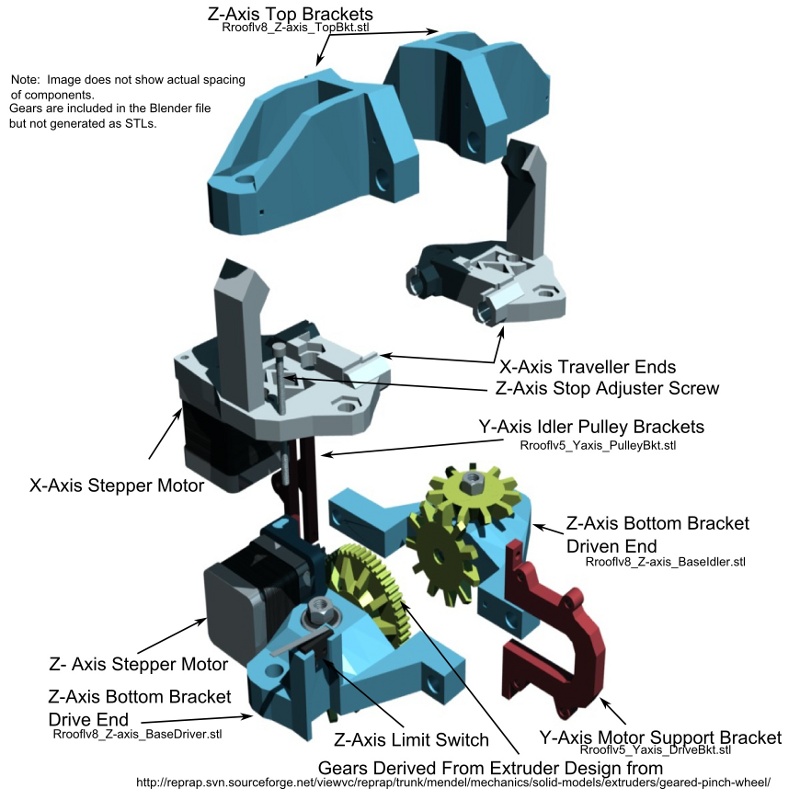 Z-Axis Top Brackets
Rrooflv8_Z-axis_TopBkt.stl

Note: Image does not show actual spacing of components.
Gears are included in the Blender file but not generated as STLs.

X-Axis Traveller Ends

Z-Axis Stop Adjuster Screw

Y-Axis Idler Pulley Brackets
Rrooflv5_Yaxis_PulleyBkt.stl

X-Axis Stepper Motor

Z-Axis Bottom Bracket
Driven End
Rrooflv8_Z-axis_BaseIdler.stl

Z- Axis Stepper Motor

Z-Axis Bottom Bracket
Drive End
Rrooflv8_Z-axis_BaseDriver.stl

Z-Axis Limit Switch

Y-Axis Motor Support Bracket
Rrooflv5_Yaxis_DriveBkt.stl

Gears Derived From Extruder Design from
http://reprap.svn.sourceforge.net/viewvc/reprap/trunk/mendel/mechanics/solid-models/extruders/geared-pinch-wheel/